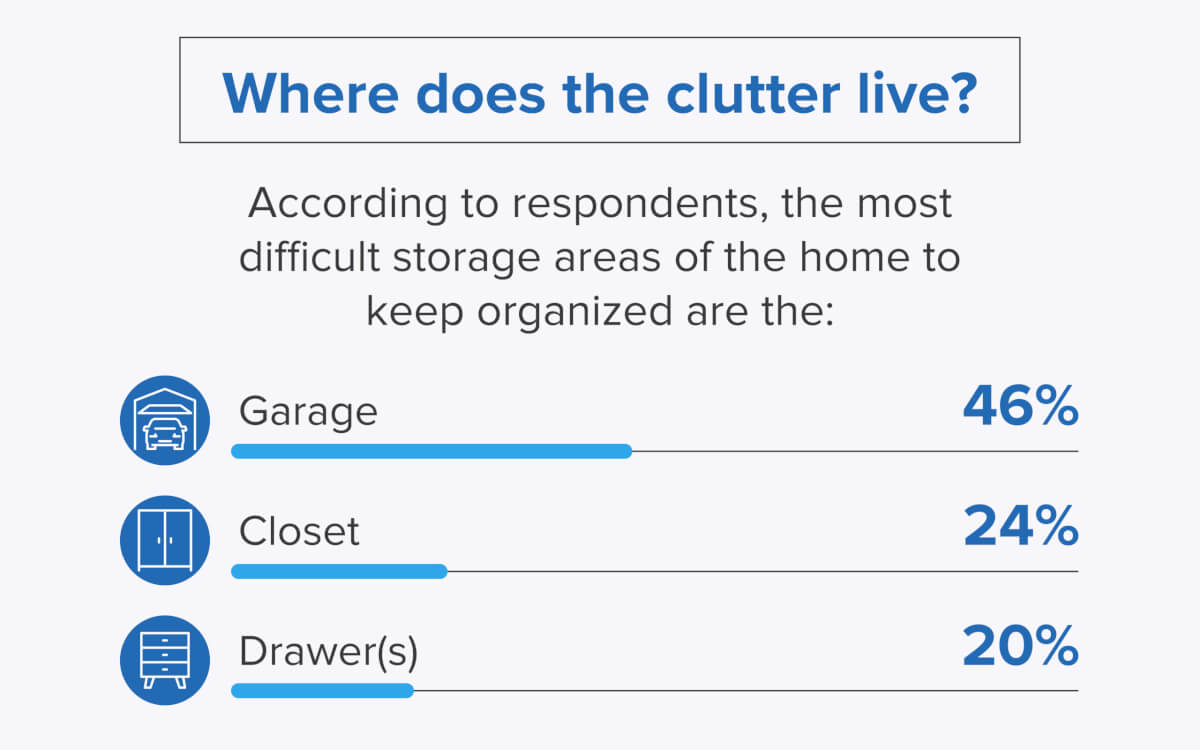 Where does the clutter live?

According to respondents, the most difficult storage areas of the home to keep organized are the:

Garage 46%

Closet 24%

Drawer(s) 20%